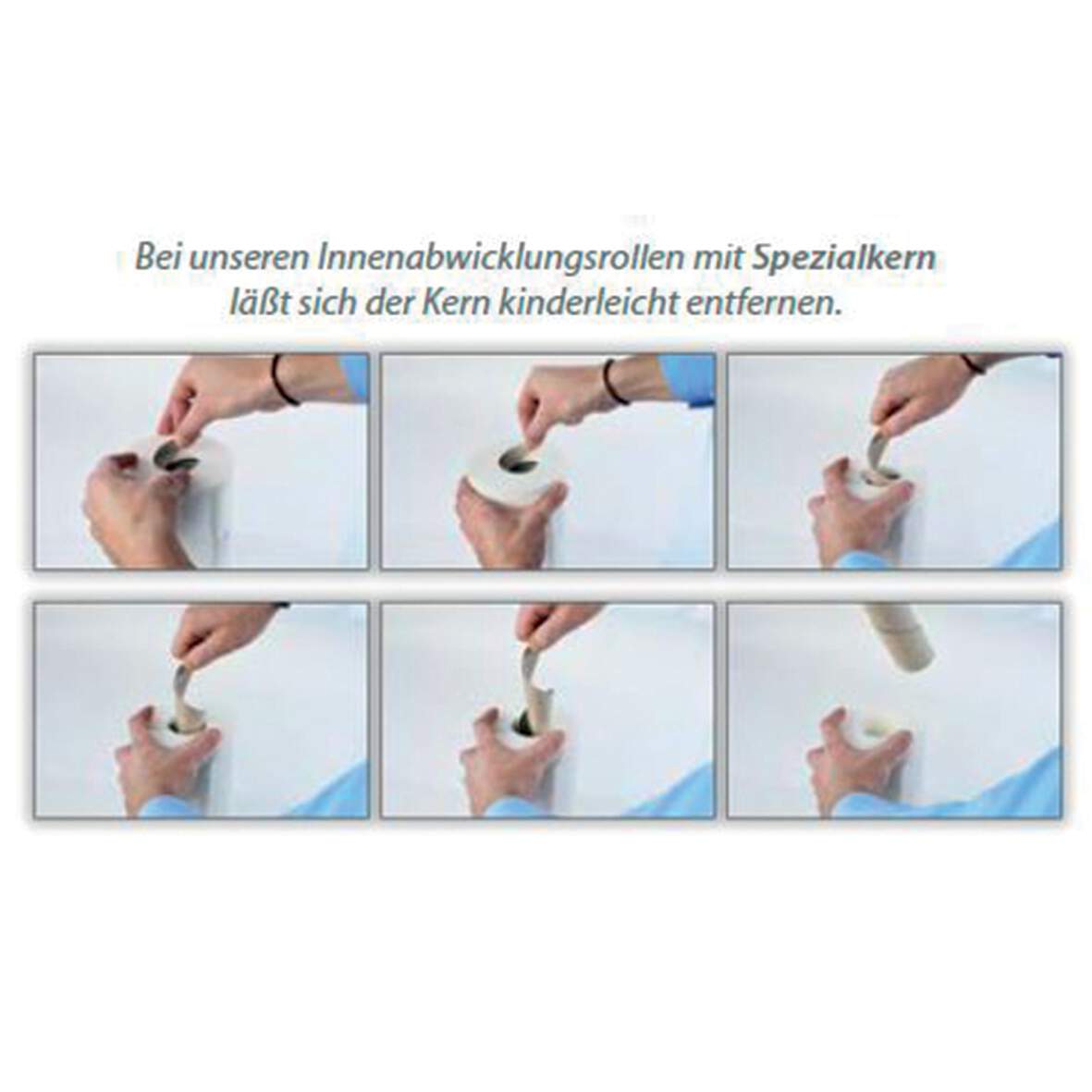 Bei unseren Innenabwicklungsrollen mit Spezialkern läßt sich der Kern kinderleicht entfernen.